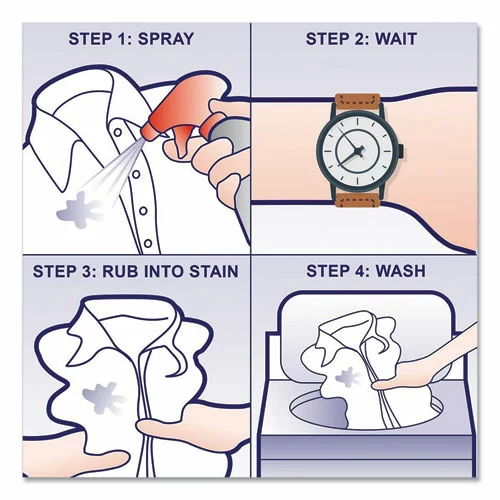 STEP 1: SPRAY

STEP 2: WAIT

STEP 3: RUB INTO STAIN

STEP 4: WASH