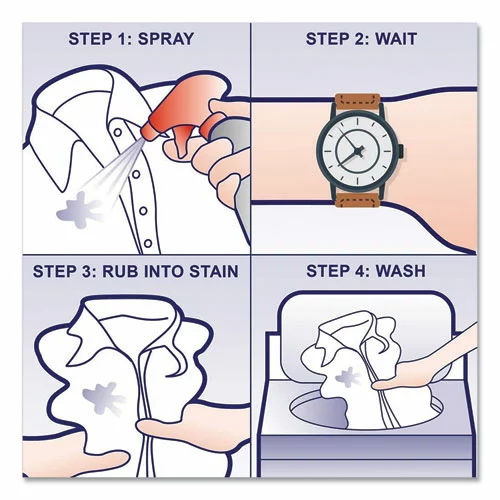 STEP 1: SPRAY

STEP 2: WAIT

STEP 3: RUB INTO STAIN

STEP 4: WASH